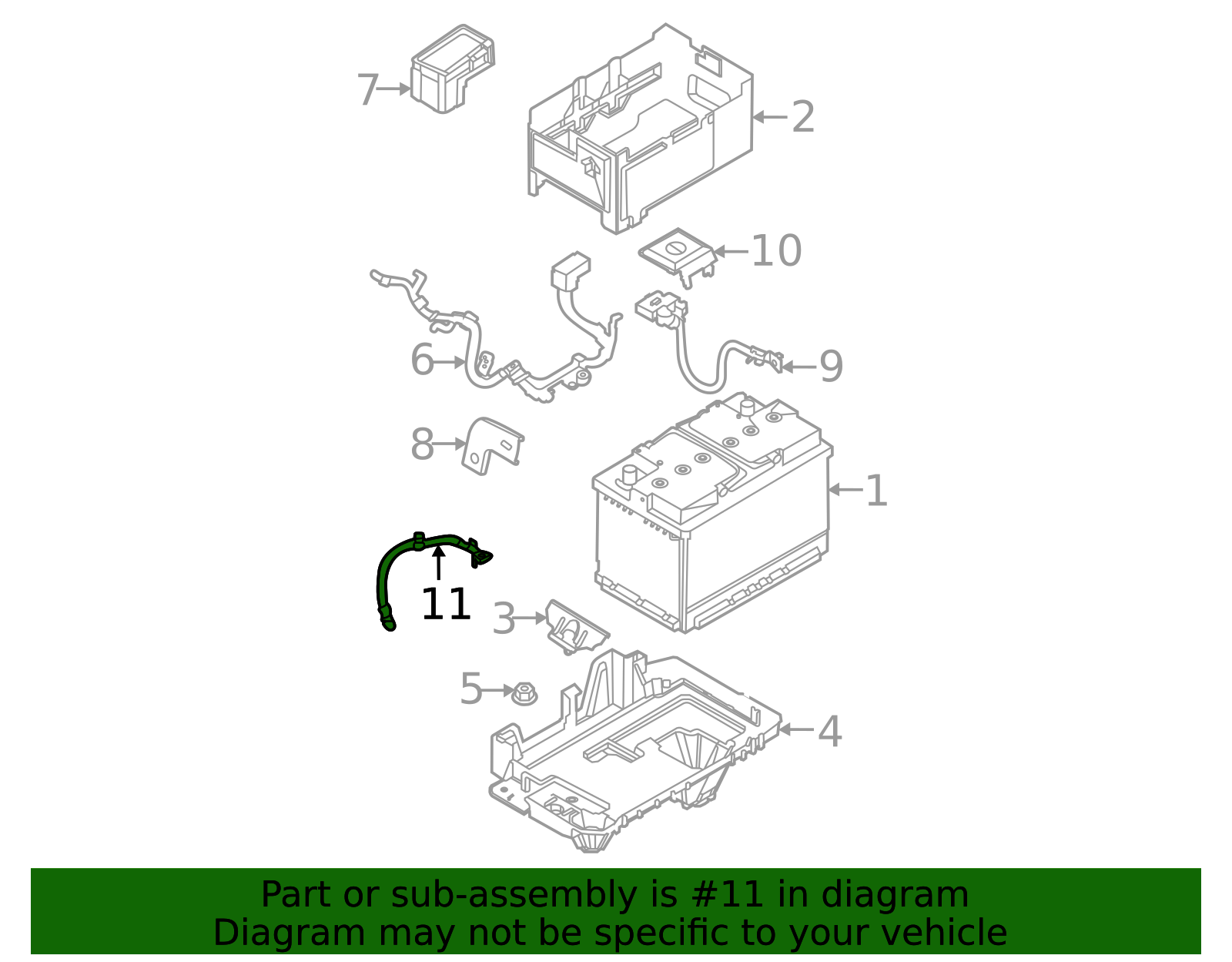 7
2
10
6
9
8
1
11
3
5
4

Part or sub-assembly is #11 in diagram
Diagram may not be specific to your vehicle