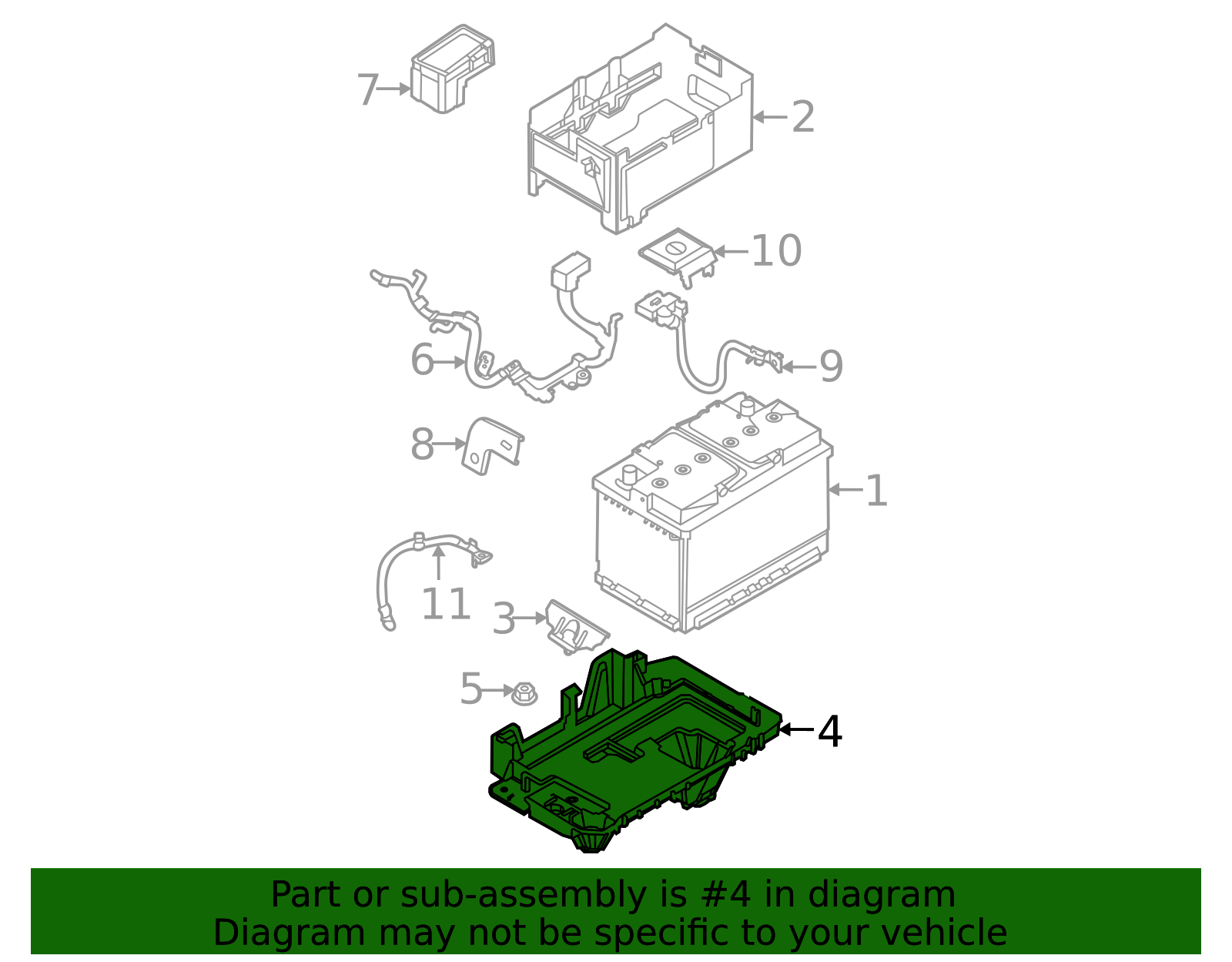 7
2
10
6
9
8
1
11
3
5
4

Part or sub-assembly is #4 in diagram
Diagram may not be specific to your vehicle