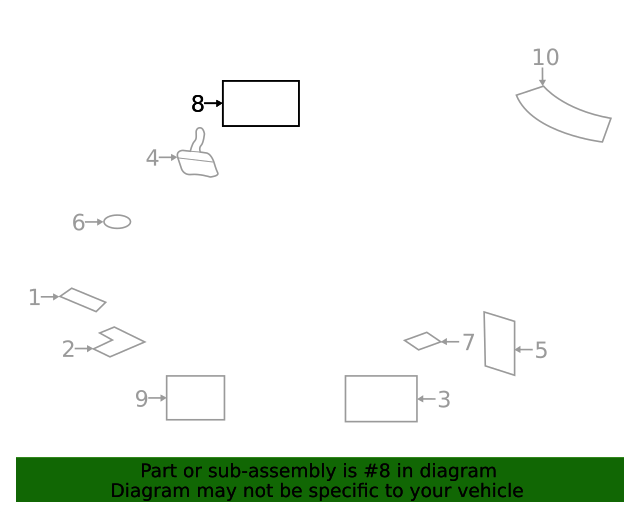 10

8

4

6

1

2

7

5

9

3

Part or sub-assembly is #8 in diagram
Diagram may not be specific to your vehicle