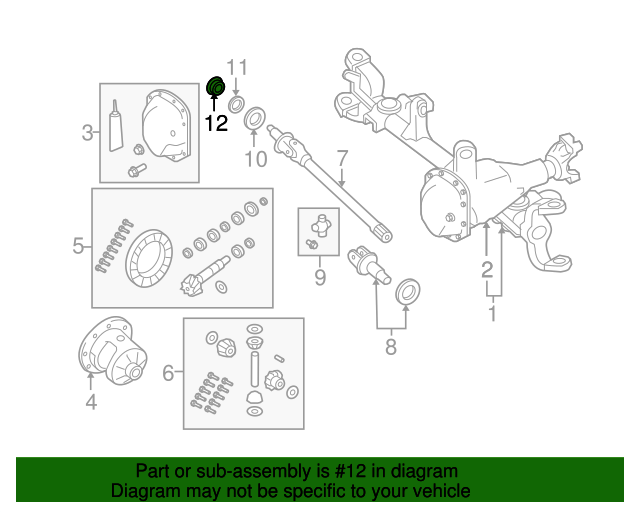 11
12
3
10
7
5
9
2
1
8
4
6

Part or sub-assembly is #12 in diagram
Diagram may not be specific to your vehicle