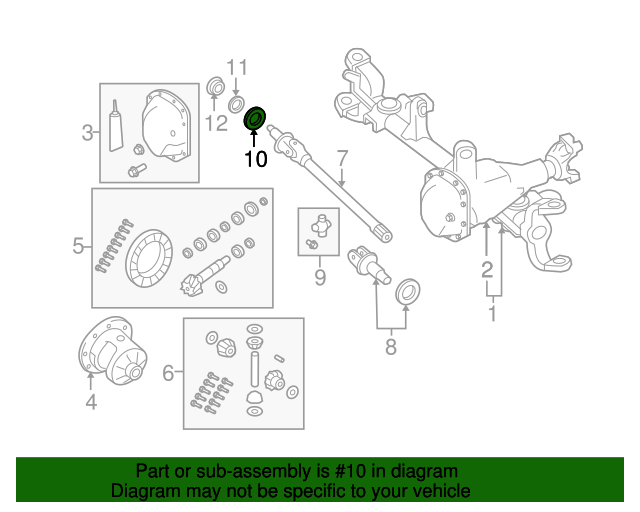 11
3
12
10
7
5
9
2
1
8
4
6

Part or sub-assembly is #10 in diagram
Diagram may not be specific to your vehicle