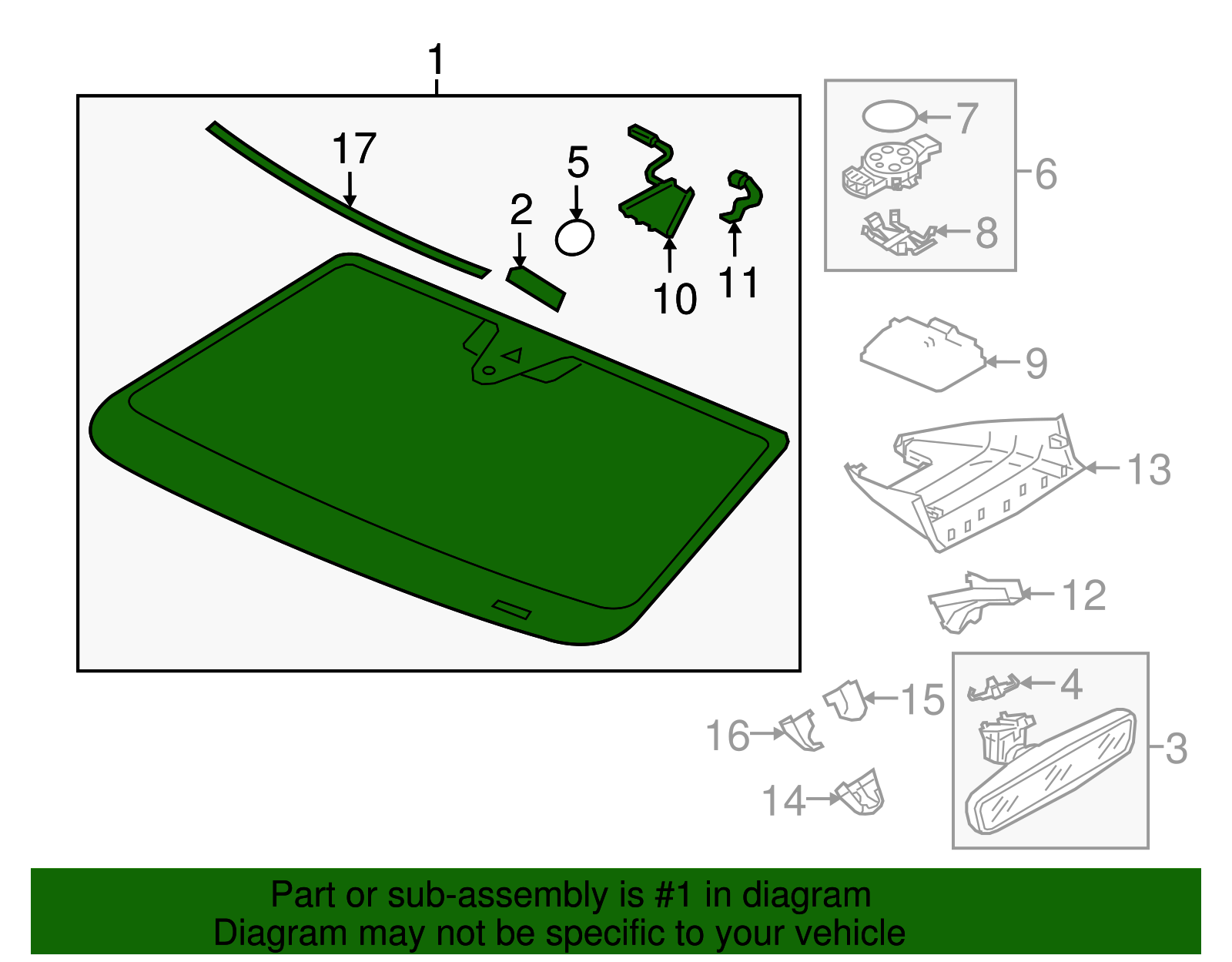 1
17
5
2
10
11
7
6
8
9
13
12
4
15
16
3
14

Part or sub-assembly is #1 in diagram
Diagram may not be specific to your vehicle