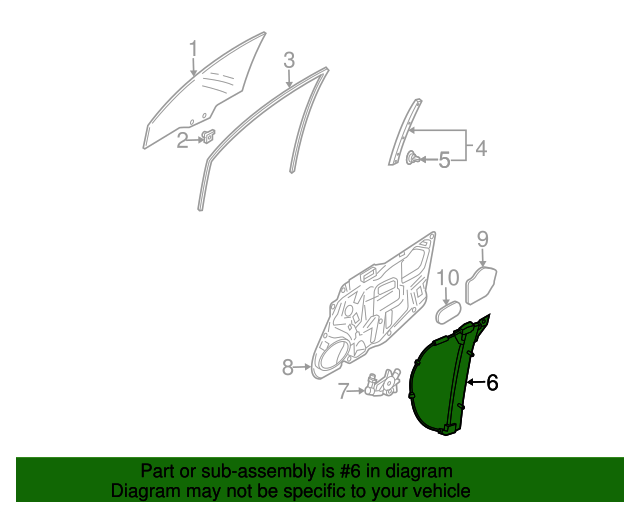 1
3
2
4
5
9
10
8
7
6

Part or sub-assembly is #6 in diagram
Diagram may not be specific to your vehicle