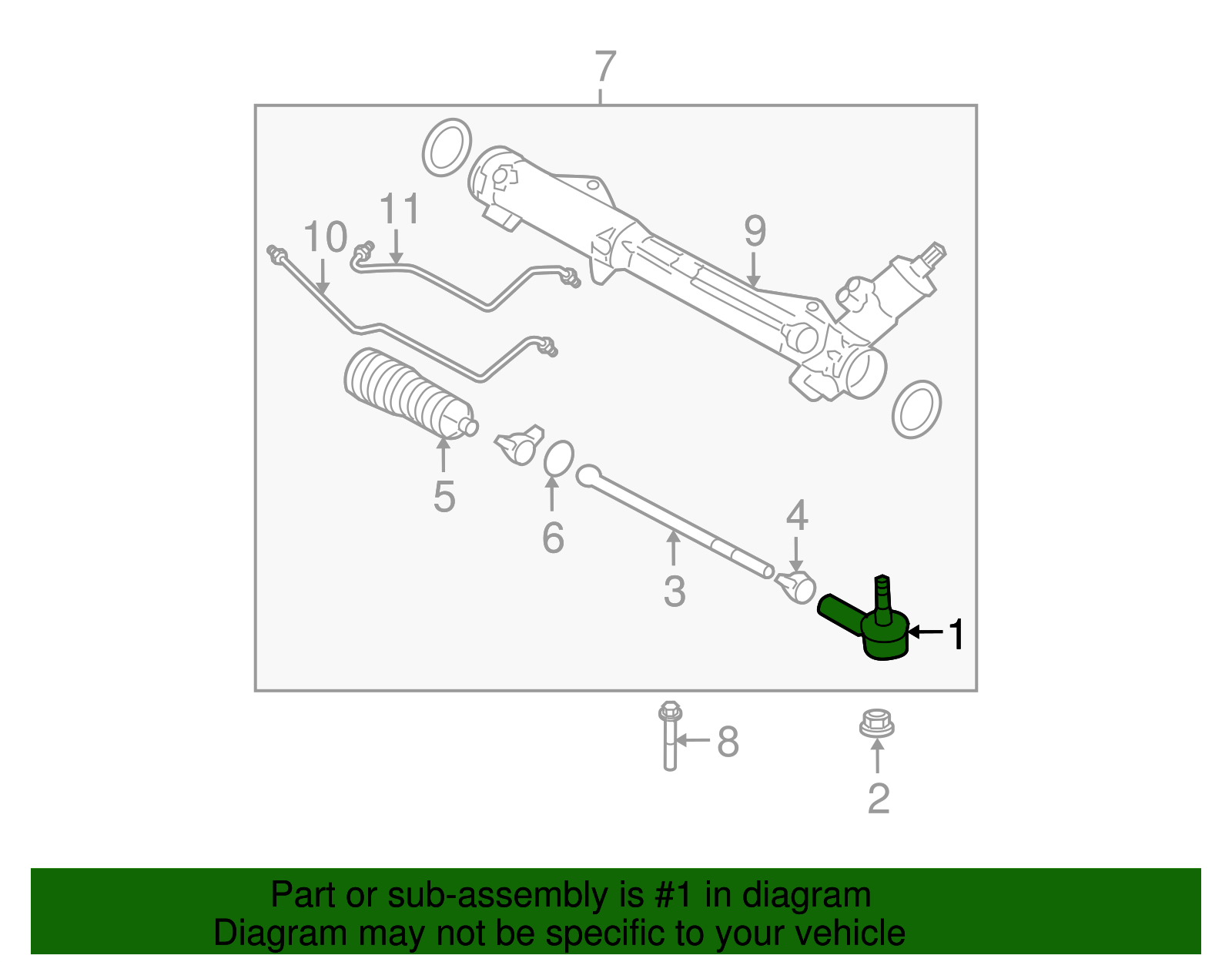 7

11

10

9

5

6

4

3

1

8

2

Part or sub-assembly is #1 in diagram
Diagram may not be specific to your vehicle