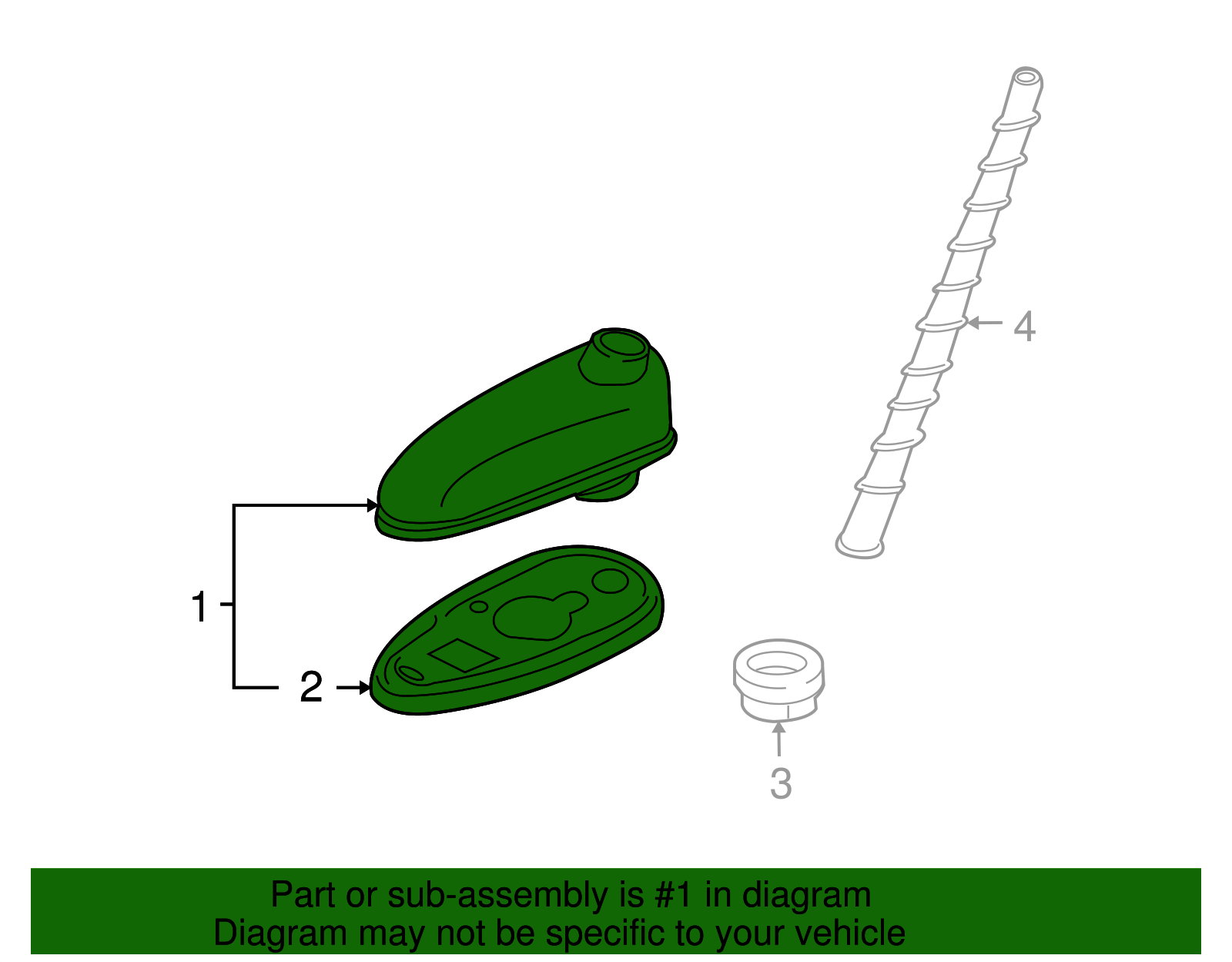 4

1

2

3

Part or sub-assembly is #1 in diagram
Diagram may not be specific to your vehicle