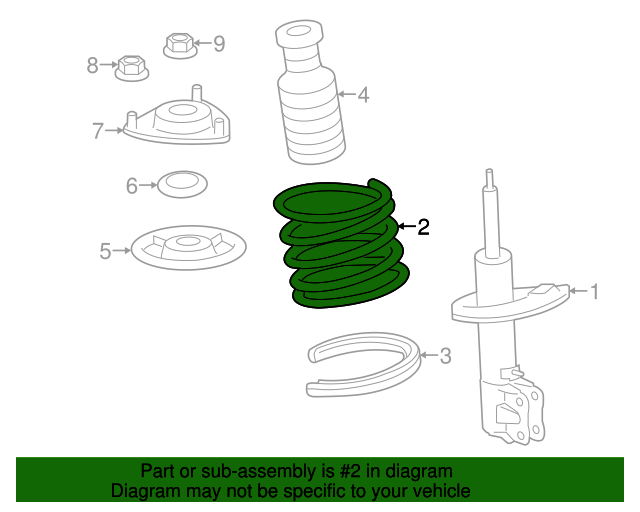 9
8
4
7
6
2
5
1
3

Part or sub-assembly is #2 in diagram
Diagram may not be specific to your vehicle