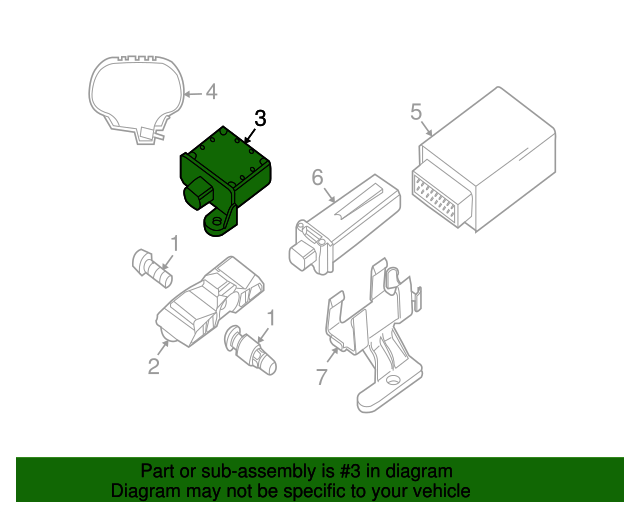 4
3
5
6
1
1
2
7

Part or sub-assembly is #3 in diagram
Diagram may not be specific to your vehicle