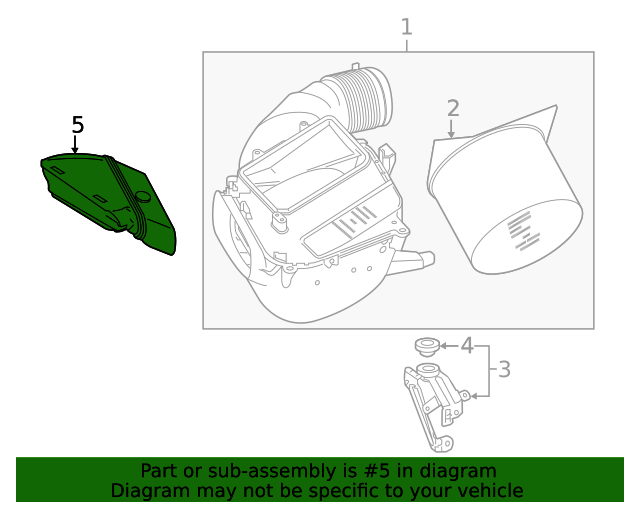 1
2
5
4
3

Part or sub-assembly is #5 in diagram
Diagram may not be specific to your vehicle