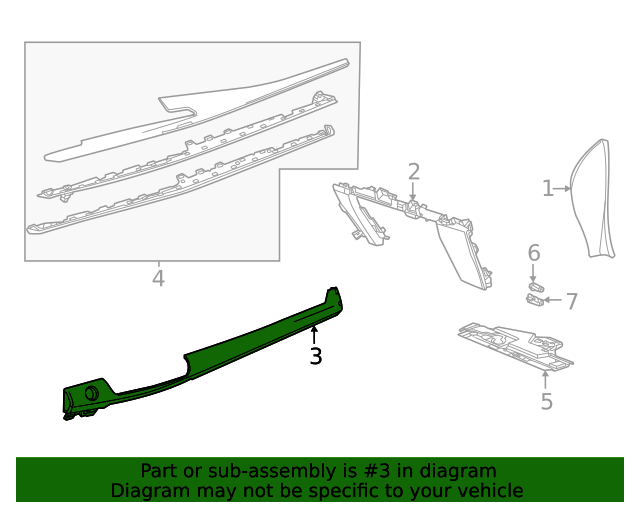 2
1
6
7
4
3
5
Part or sub-assembly is #3 in diagram
Diagram may not be specific to your vehicle