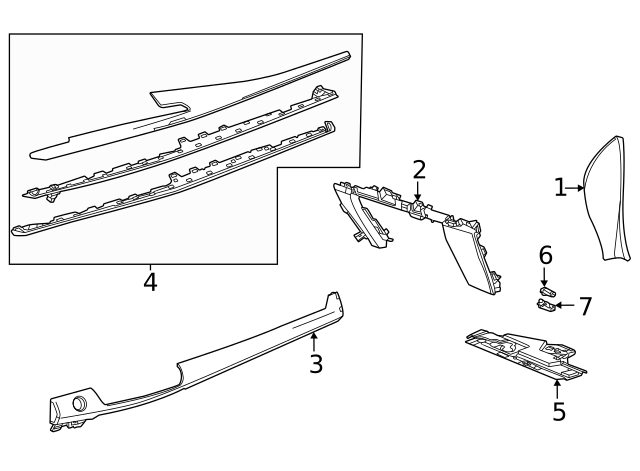 4
2
1
6
7
3
5