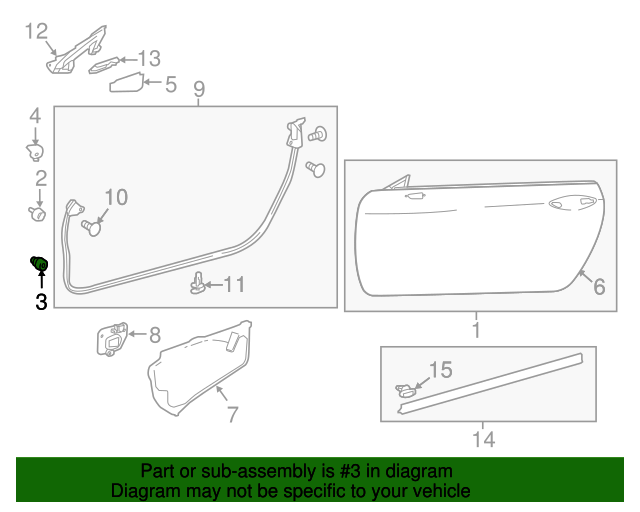 12
13
5
9
4
2
10
3
11
6
1
8
7
15
14

Part or sub-assembly is #3 in diagram
Diagram may not be specific to your vehicle