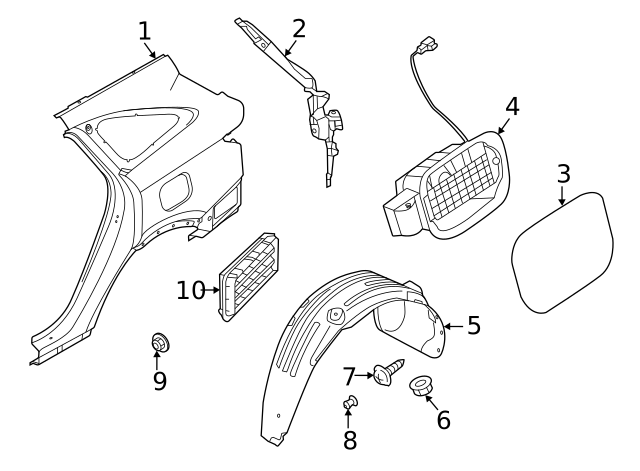 1
2
4
3
10
5
9
7
6
8