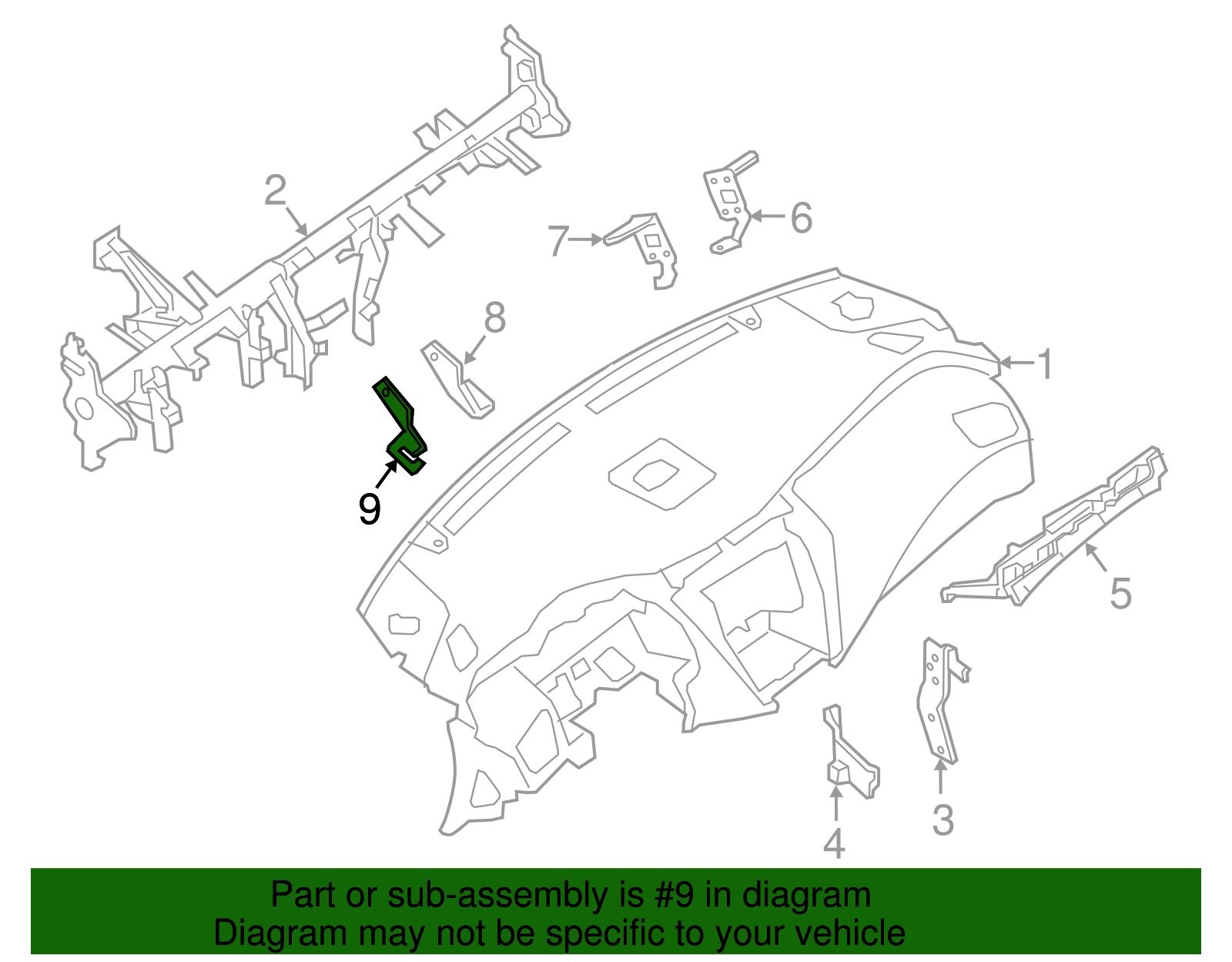 2
7
6
8
1
9
5
3
4

Part or sub-assembly is #9 in diagram
Diagram may not be specific to your vehicle