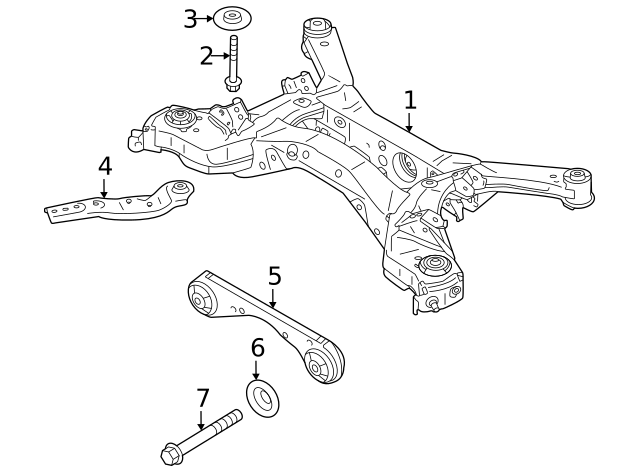 3
2
1
4
5
6
7