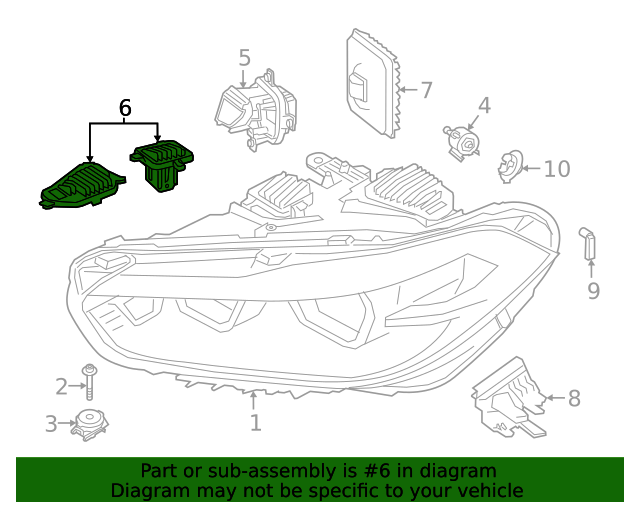 6
5
7
4
10
9
2
3
1
8

Part or sub-assembly is #6 in diagram
Diagram may not be specific to your vehicle