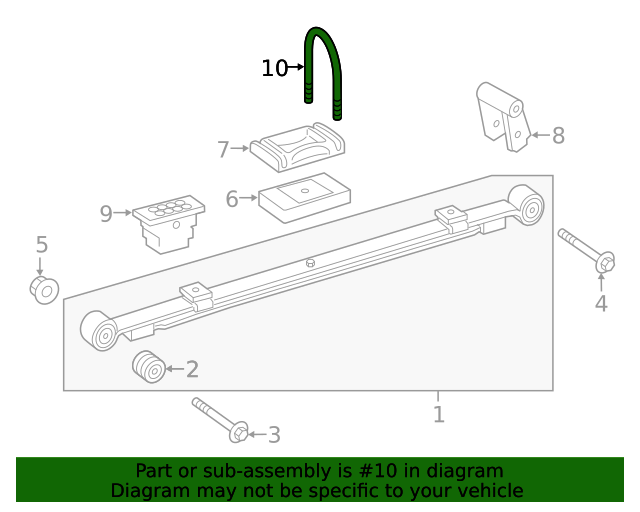 10
7
8
6
9
5
4
2
1
3

Part or sub-assembly is #10 in diagram
Diagram may not be specific to your vehicle