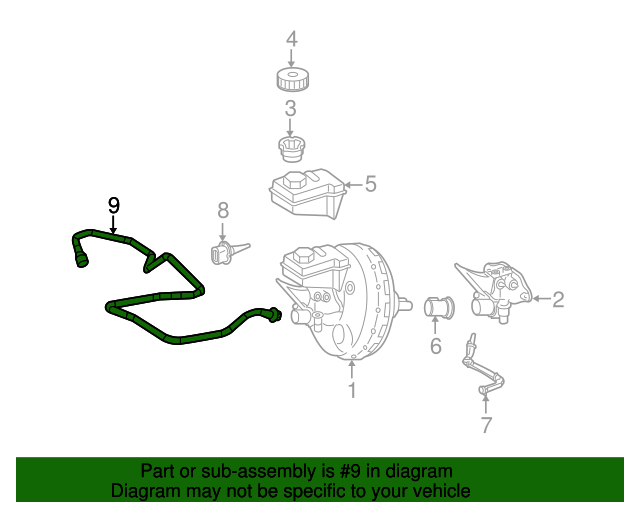 4

3

5

9

8

2

6

1

7

Part or sub-assembly is #9 in diagram
Diagram may not be specific to your vehicle