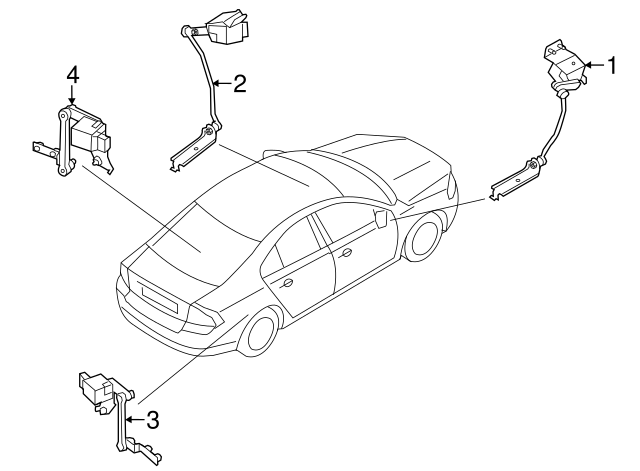 4
2
1
3