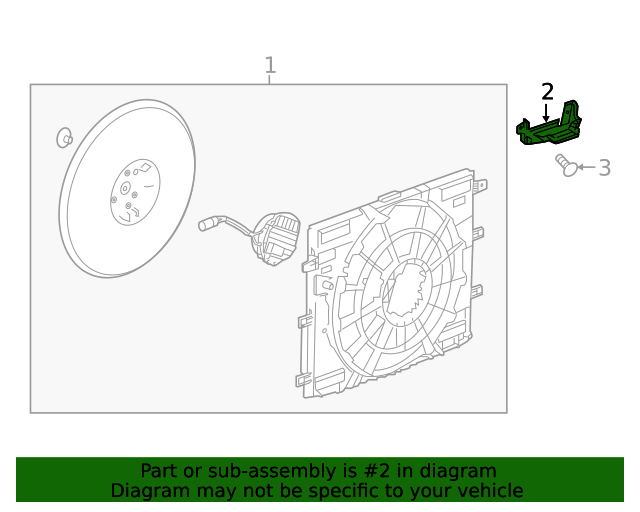 1

2

3

Part or sub-assembly is #2 in diagram
Diagram may not be specific to your vehicle