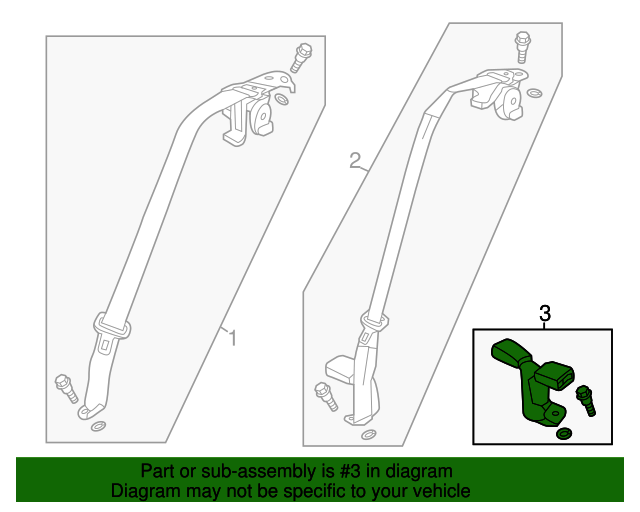 2

1

3

Part or sub-assembly is #3 in diagram
Diagram may not be specific to your vehicle