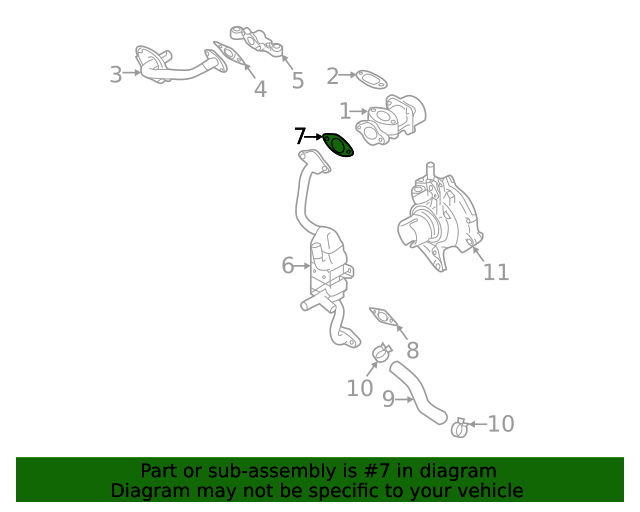 3
4
5
2
1
7
6
11
8
10
9
10

Part or sub-assembly is #7 in diagram
Diagram may not be specific to your vehicle