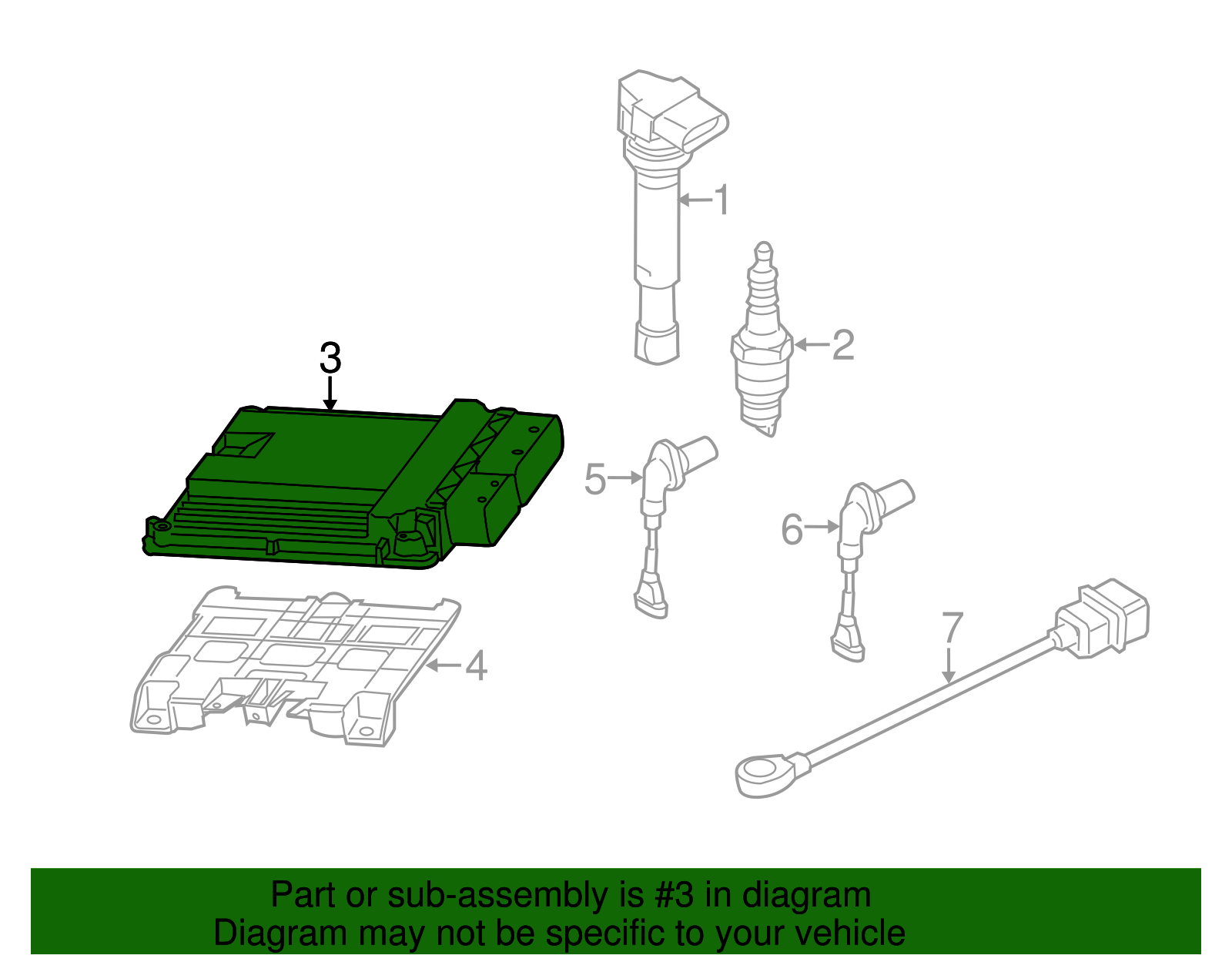 1

2

3

5

6

4

7

Part or sub-assembly is #3 in diagram
Diagram may not be specific to your vehicle