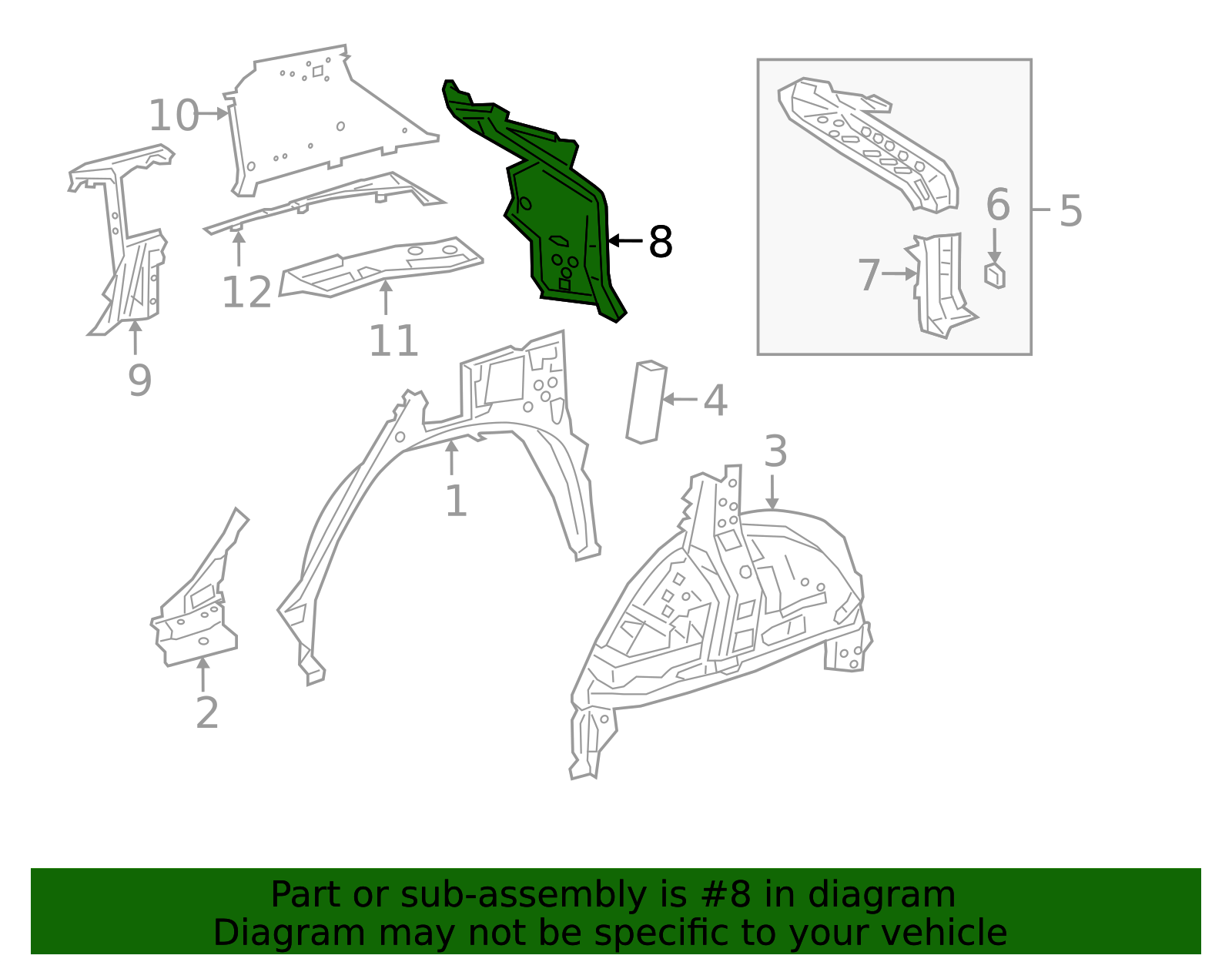 10
8
6
5
7
12
11
9
4
3
1
2

Part or sub-assembly is #8 in diagram
Diagram may not be specific to your vehicle