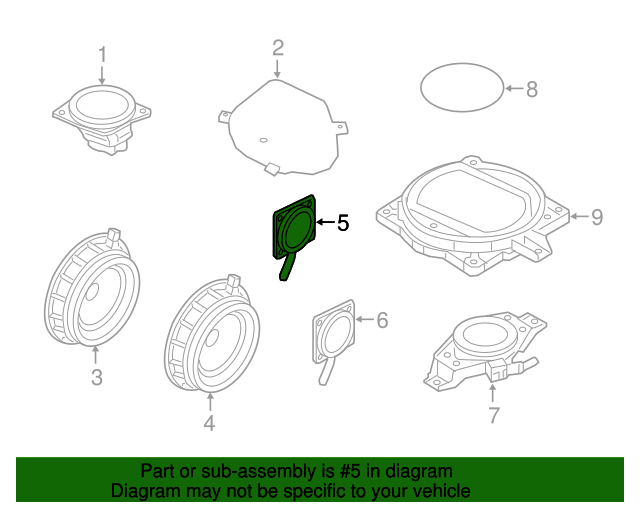 1
2
8
5
9
3
4
6
7

Part or sub-assembly is #5 in diagram
Diagram may not be specific to your vehicle