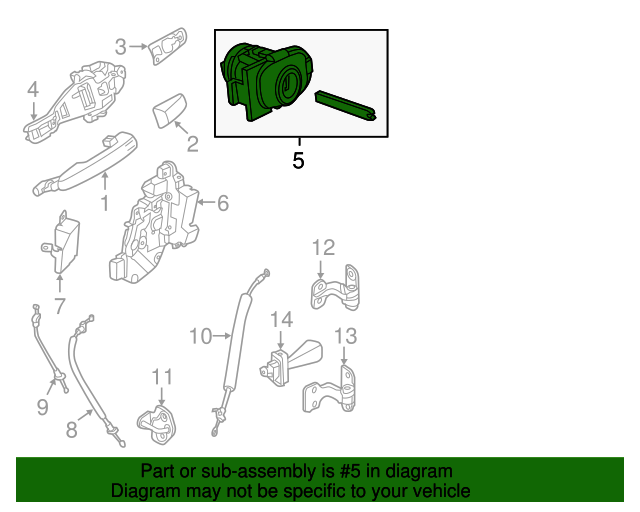 3
4
2
5
1
6
7
12
10
14
13
9
11
8

Part or sub-assembly is #5 in diagram
Diagram may not be specific to your vehicle