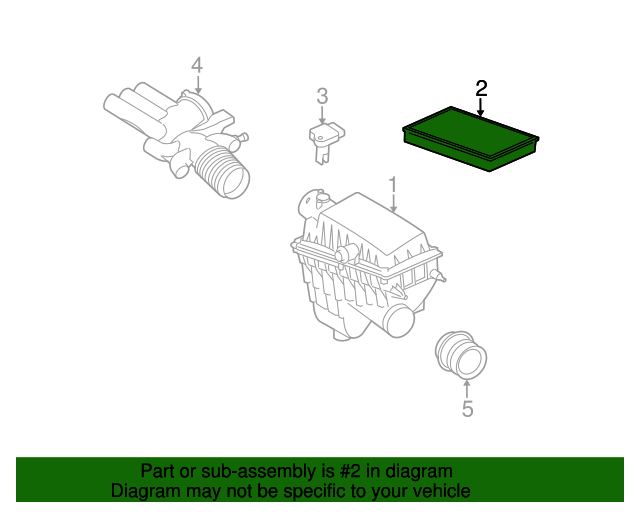 4

3

2

1

5

Part or sub-assembly is #2 in diagram
Diagram may not be specific to your vehicle