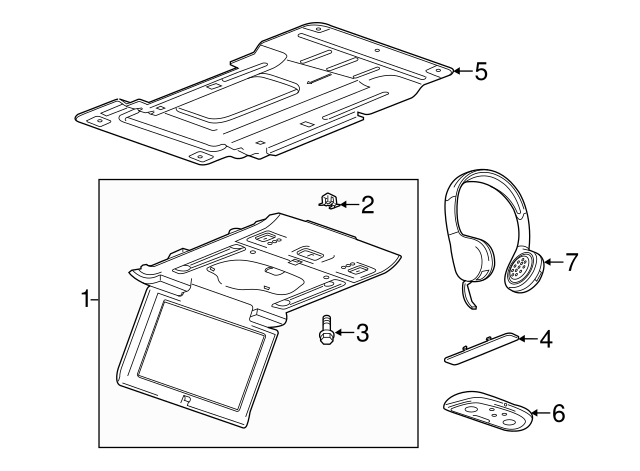 5
2
7
1
3
4
6