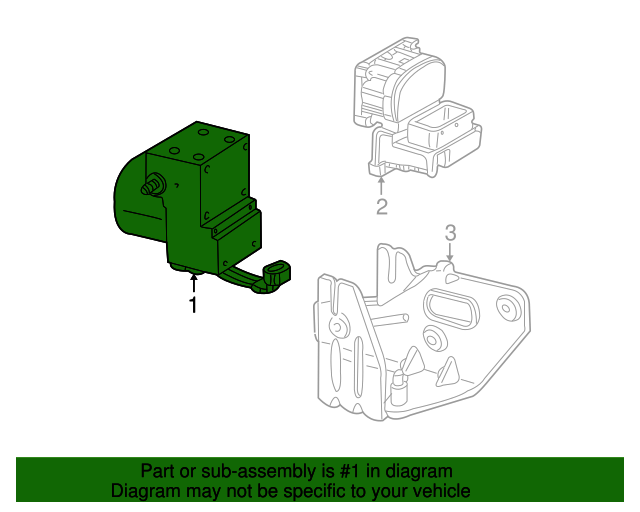 2

3

1

Part or sub-assembly is #1 in diagram
Diagram may not be specific to your vehicle