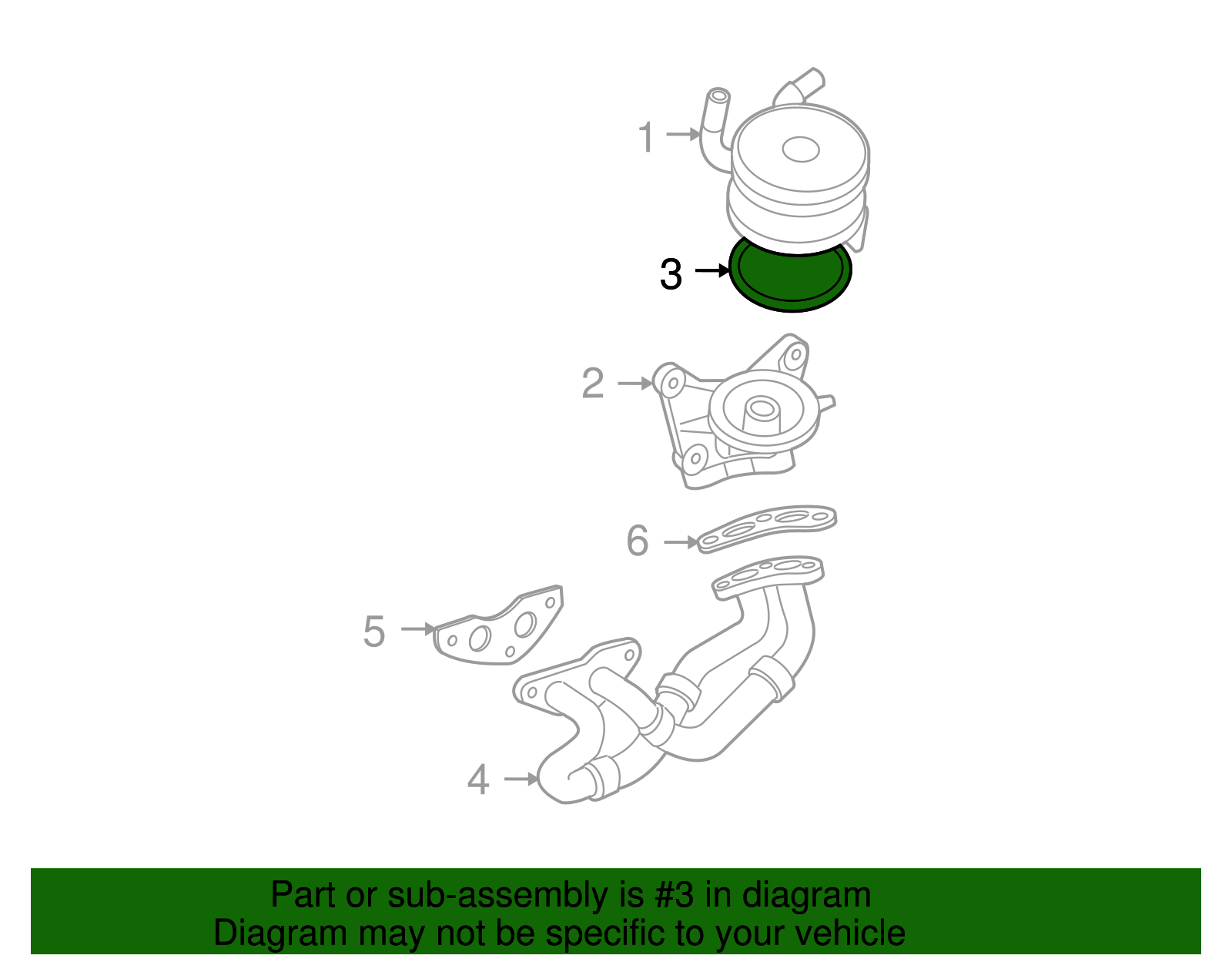 1
3
2
6
5
4

Part or sub-assembly is #3 in diagram
Diagram may not be specific to your vehicle