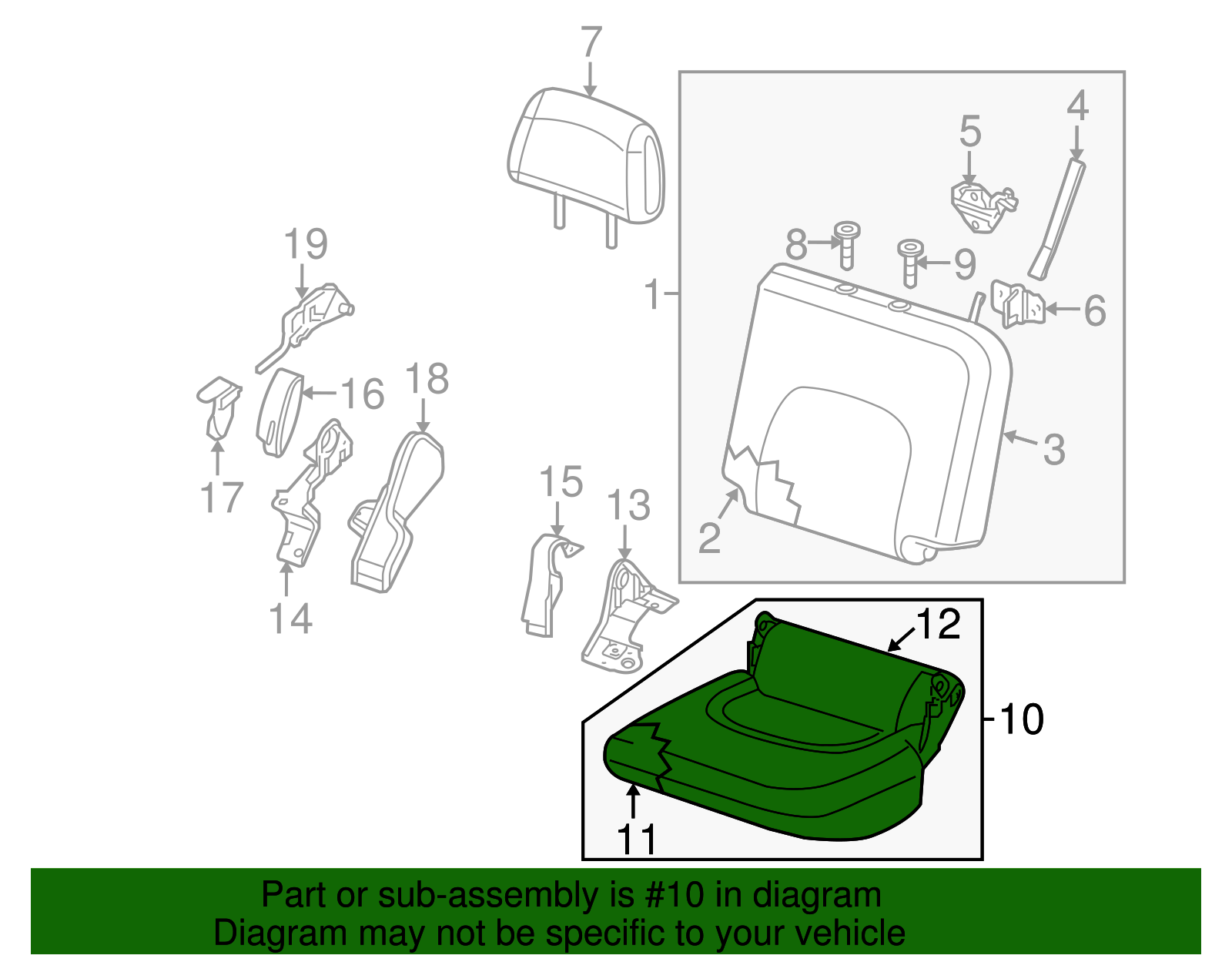 7
4
5
8
9
1
6
19
16
18
3
17
15
13
2
14
12
10
11

Part or sub-assembly is #10 in diagram
Diagram may not be specific to your vehicle