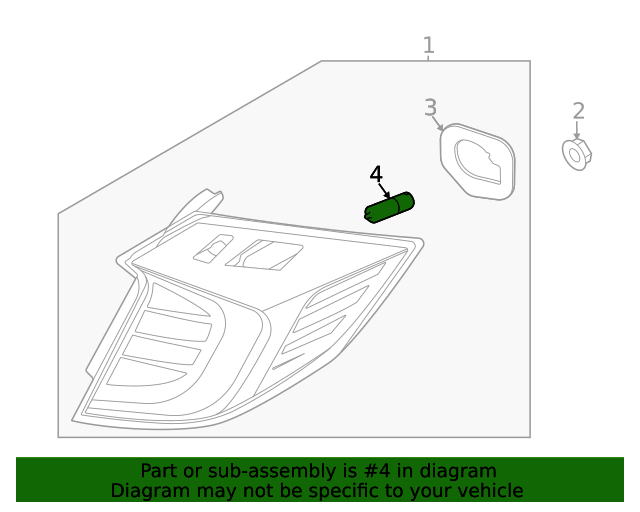 1
3
2
4

Part or sub-assembly is #4 in diagram
Diagram may not be specific to your vehicle