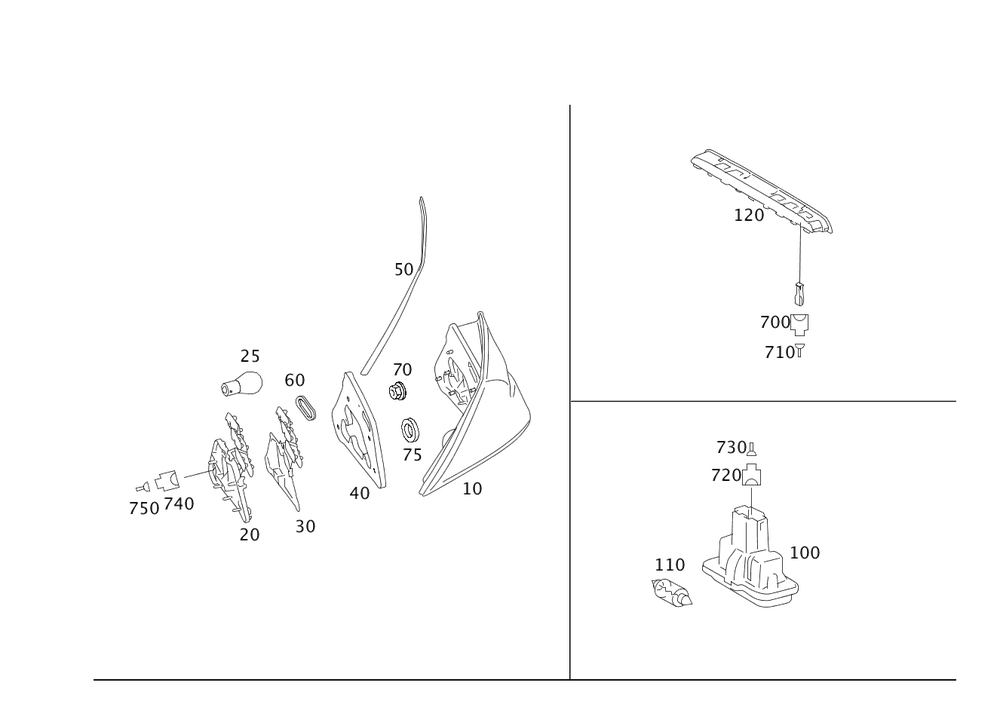 50
25
60
70
75
40
10
750
740
20
30
120
700
710
730
720
100
110