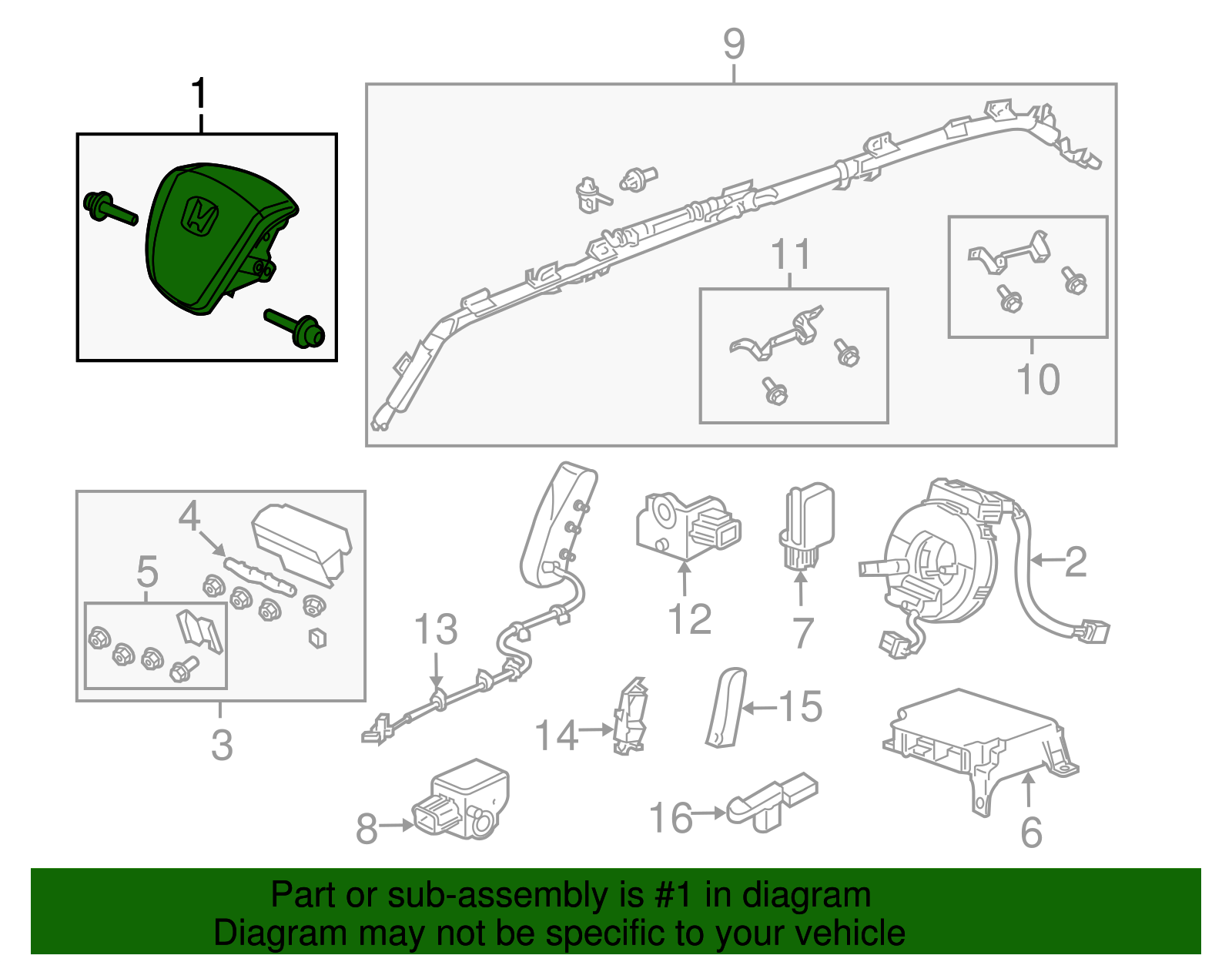 1
9
11
10
4
5
3
13
12
7
2
14
15
8
16
6

Part or sub-assembly is #1 in diagram
Diagram may not be specific to your vehicle