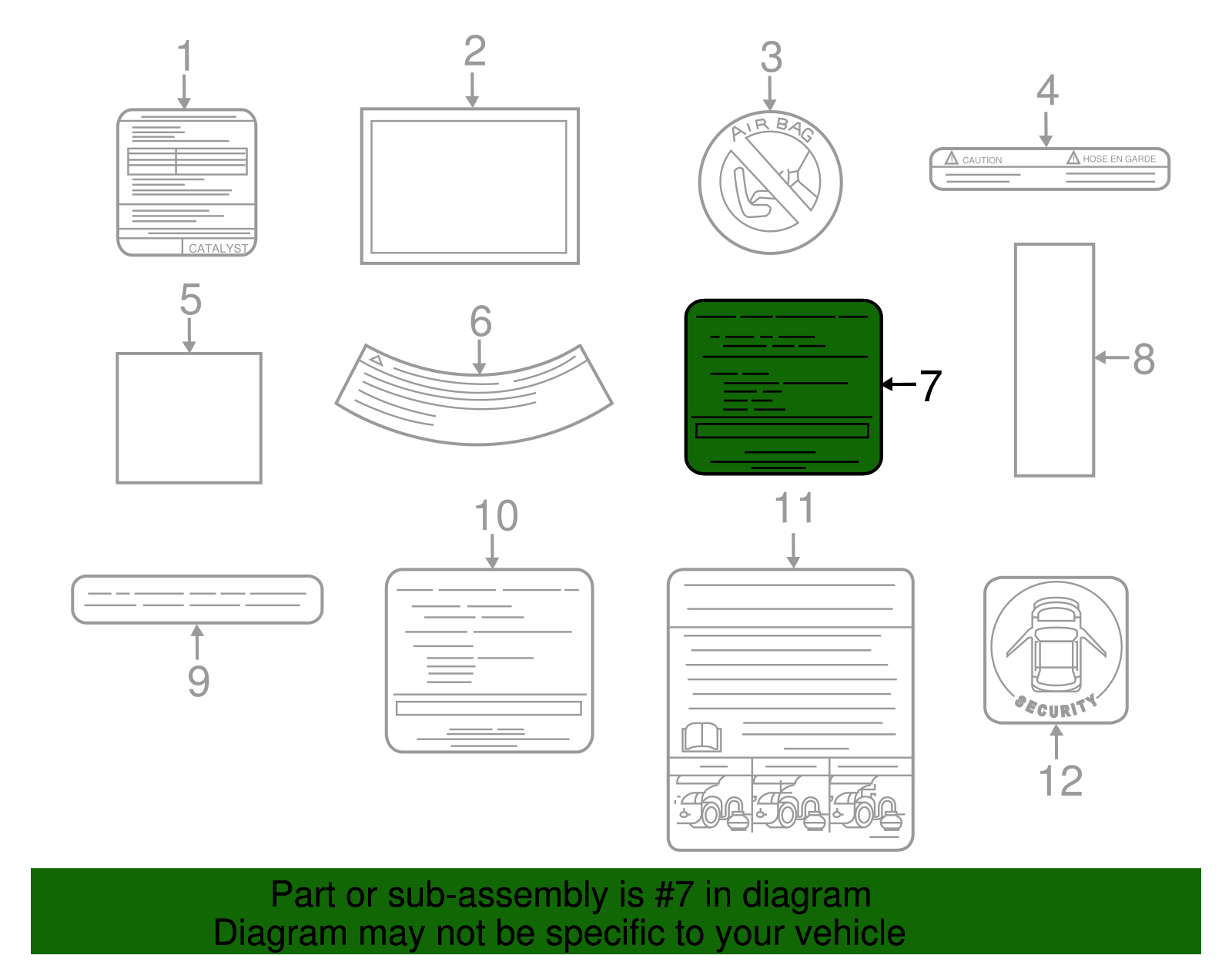 1
CATALYST
2
3
AIR BAG
4
CAUTION
HOSE EN GARDE
5
6
7
8
9
10
11
12
SECURITY

Part or sub-assembly is #7 in diagram
Diagram may not be specific to your vehicle