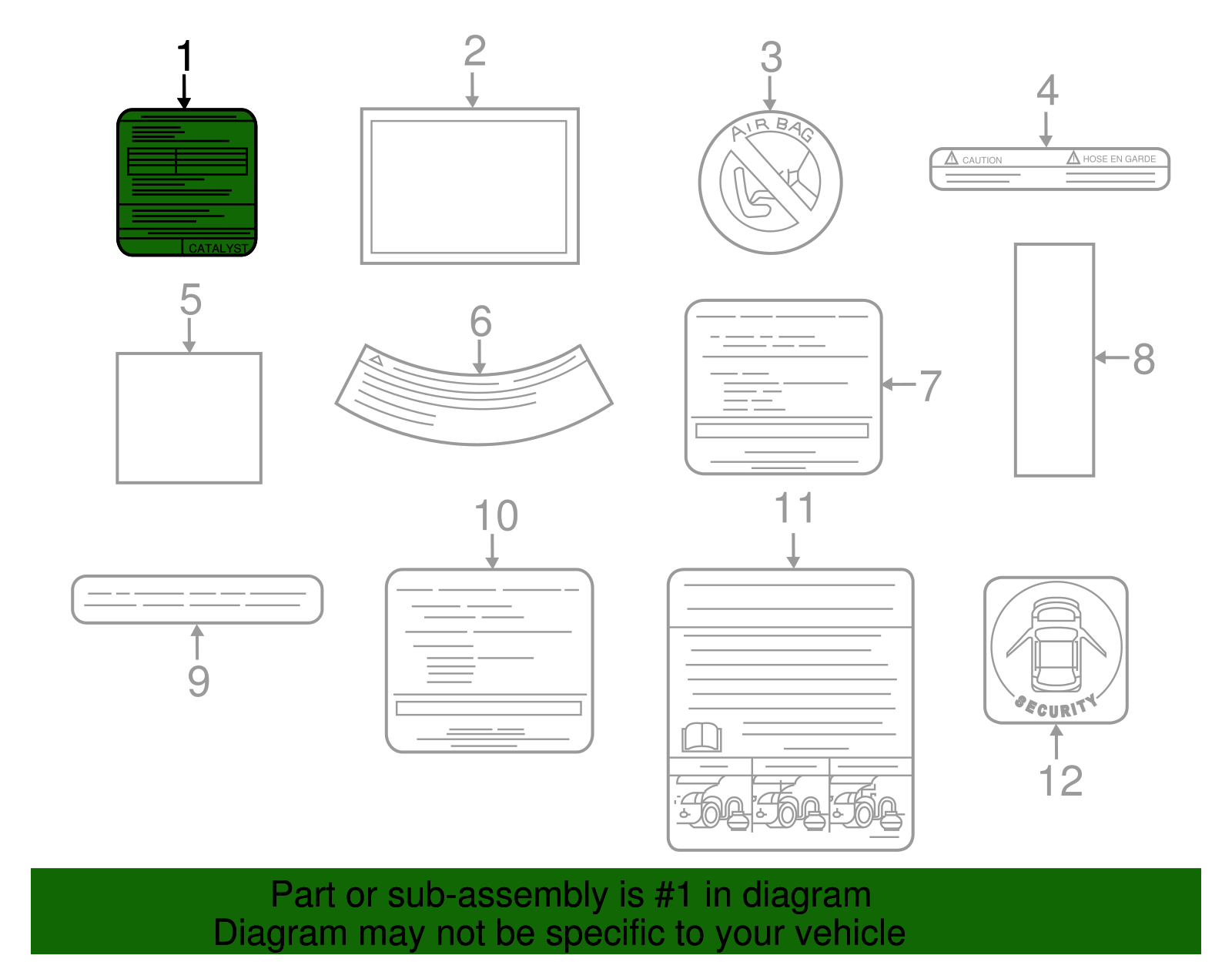 1
CATALYST
2
3
AIR BAG
4
CAUTION
HOSE EN GARDE
5
6
7
8
9
10
11
12
SECURITY

Part or sub-assembly is #1 in diagram
Diagram may not be specific to your vehicle