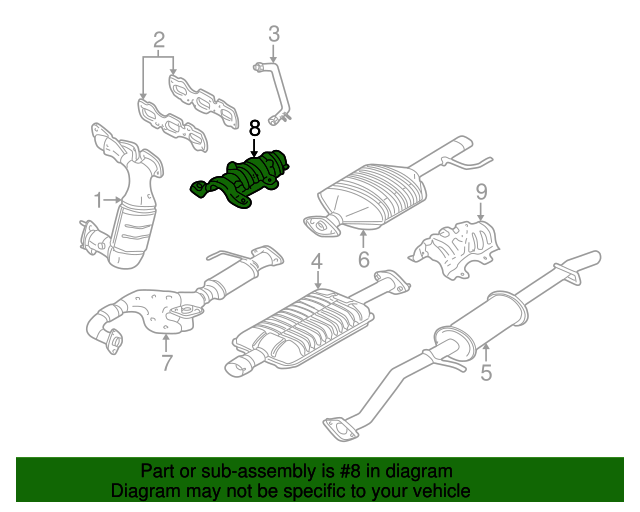 2
3
8
1
9
6
4
7
5

Part or sub-assembly is #8 in diagram
Diagram may not be specific to your vehicle