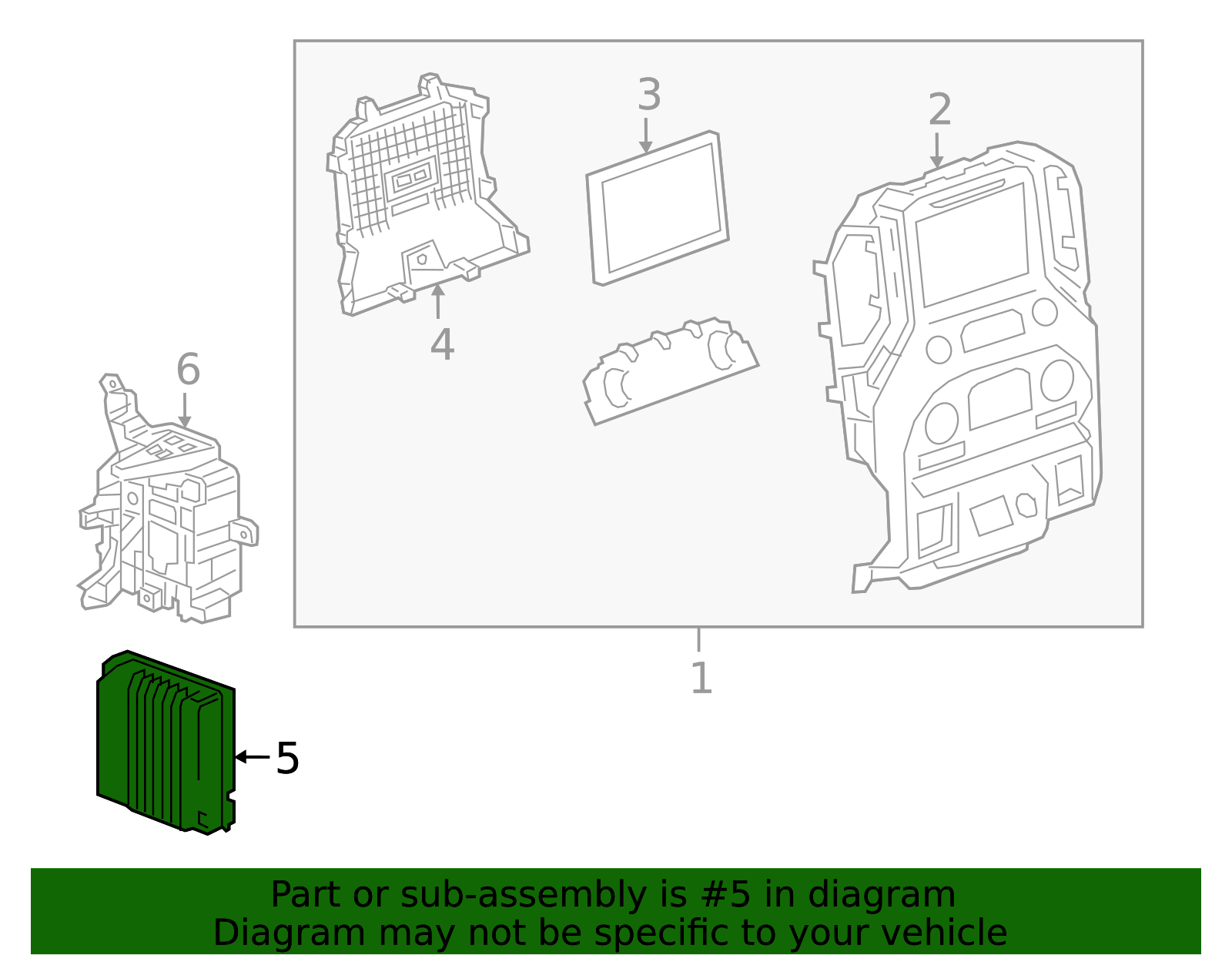 3
2
4
6
1
5

Part or sub-assembly is #5 in diagram
Diagram may not be specific to your vehicle