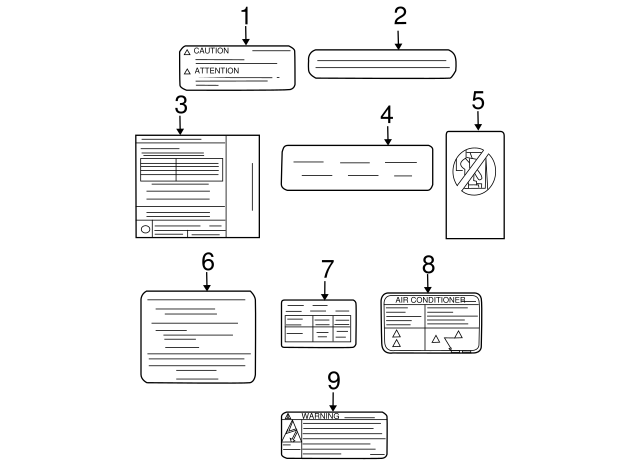 1
CAUTION
ATTENTION
2
3
4
5
6
7
8
AIR CONDITIONER
9
WARNING