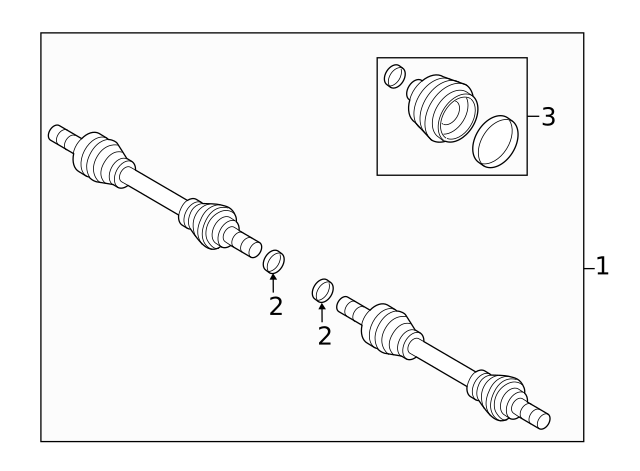 3
1
2
2