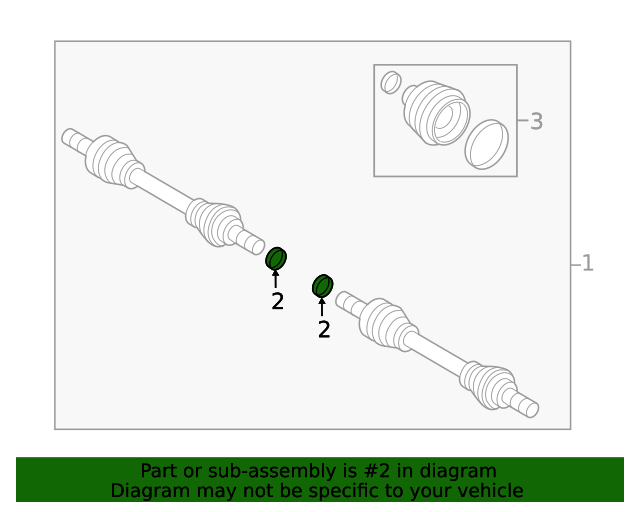 3
1
2
2

Part or sub-assembly is #2 in diagram
Diagram may not be specific to your vehicle