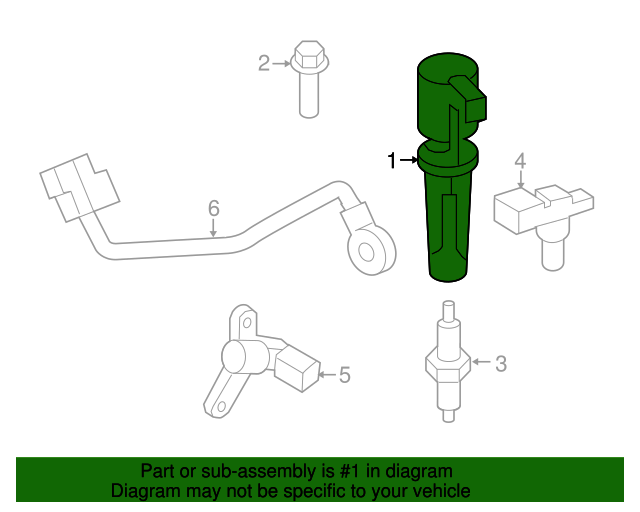 2

1

4

6

5

3

Part or sub-assembly is #1 in diagram
Diagram may not be specific to your vehicle