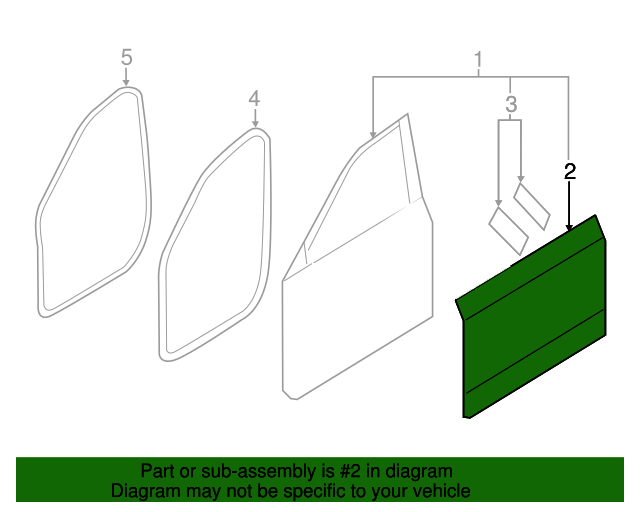 5
4
1
3
2

Part or sub-assembly is #2 in diagram
Diagram may not be specific to your vehicle