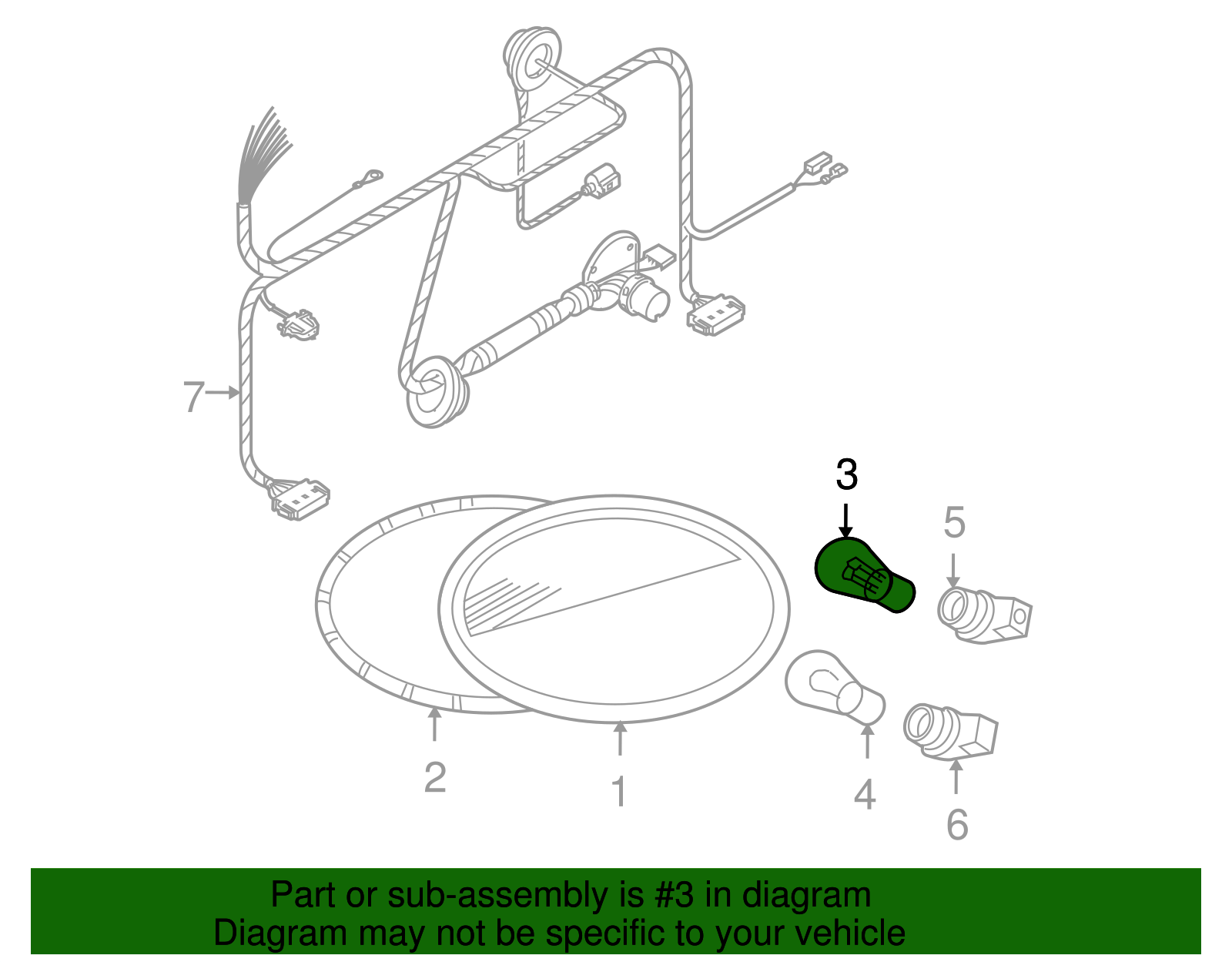 7
3
5
2
1
4
6

Part or sub-assembly is #3 in diagram
Diagram may not be specific to your vehicle