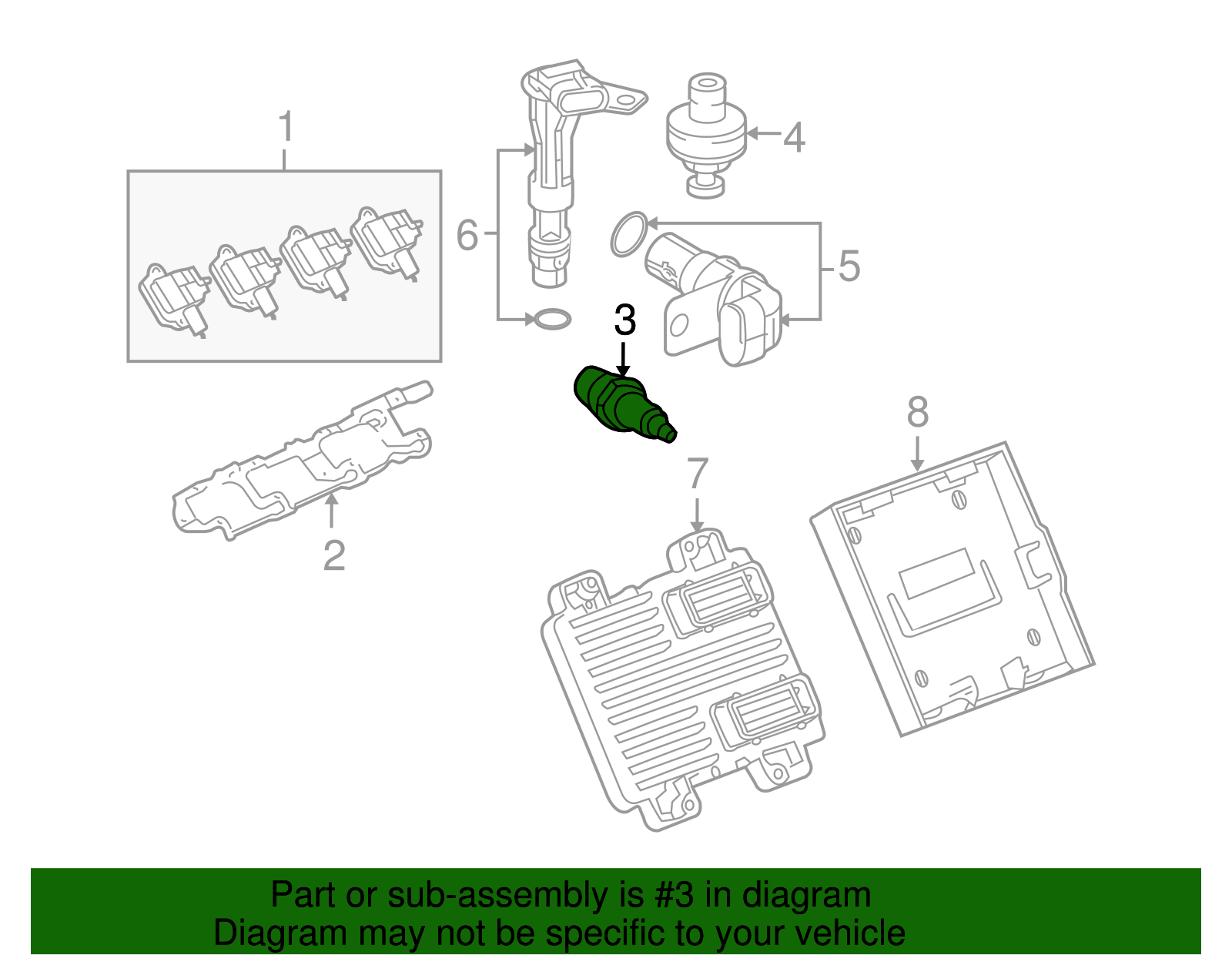 1
4
6
5
3
8
7
2

Part or sub-assembly is #3 in diagram
Diagram may not be specific to your vehicle