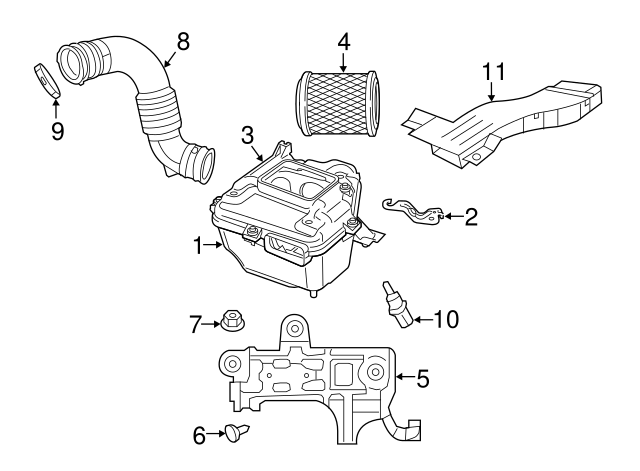 8
4
11
9
3
2
1
10
7
5
6