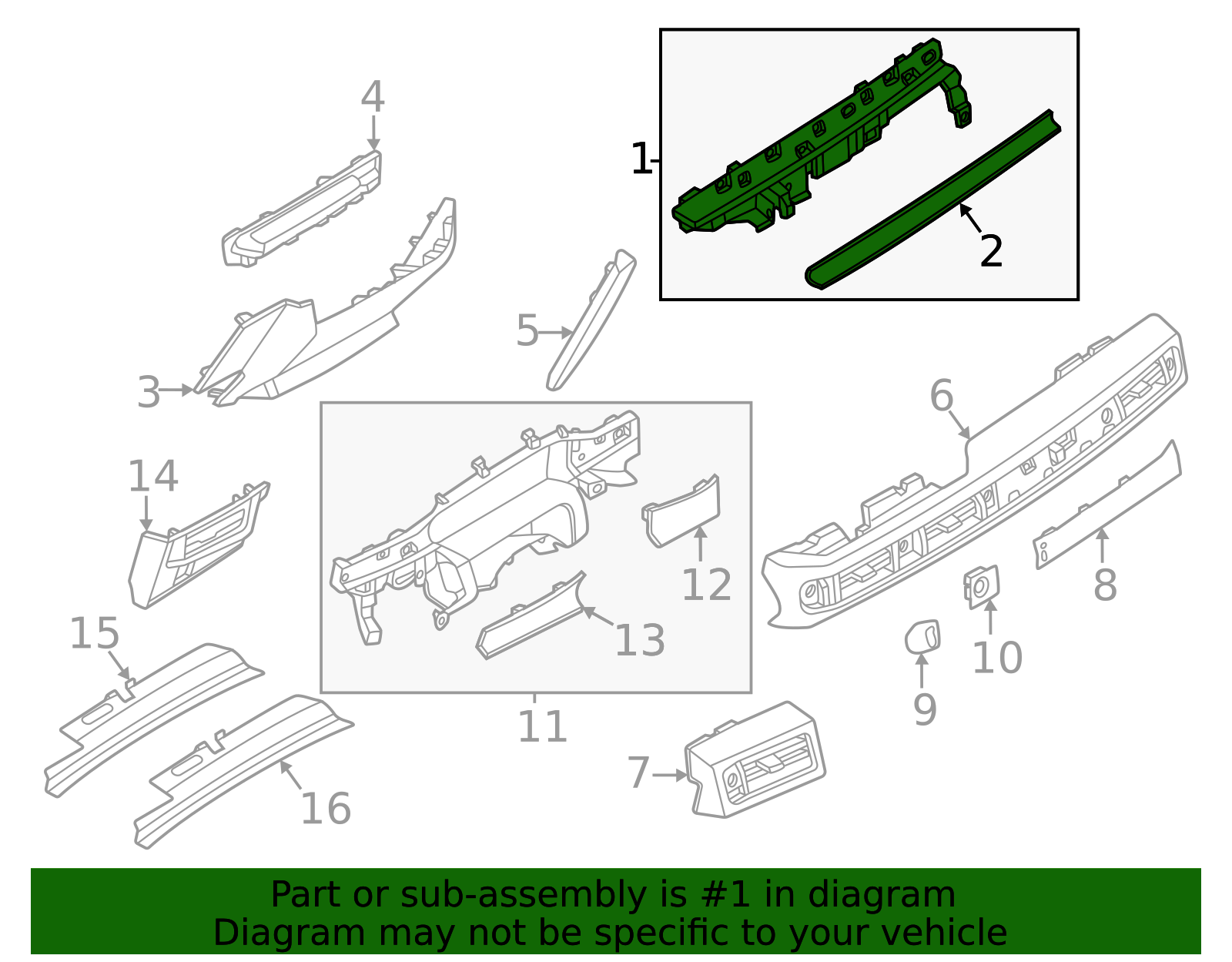 4

1

2

5

3

6

14

12

13

8

15

10

9

11

7

16

Part or sub-assembly is #1 in diagram
Diagram may not be specific to your vehicle